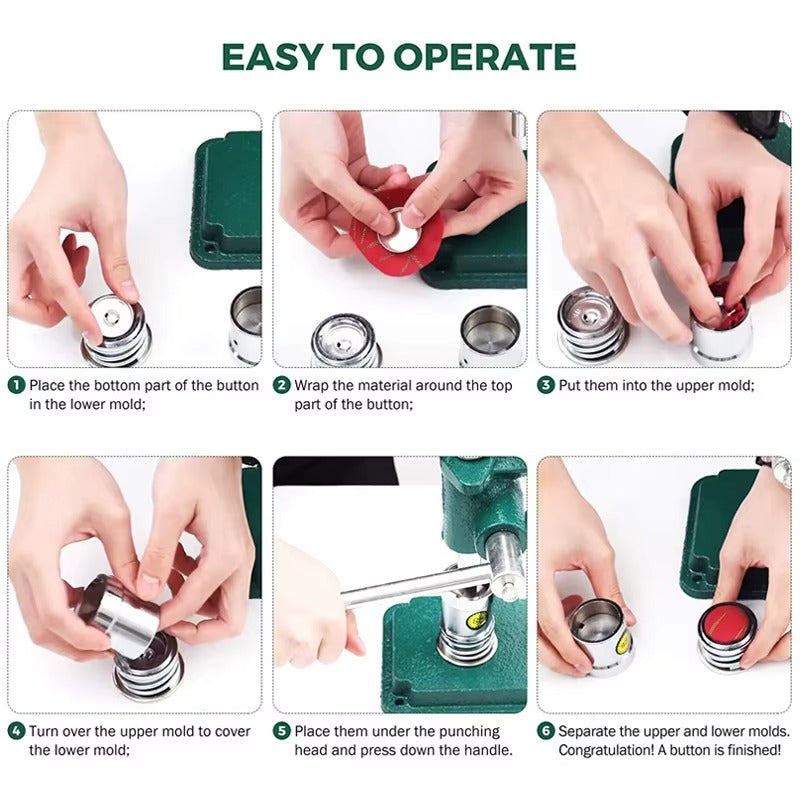 EASY TO OPERATE

1 Place the bottom part of the button in the lower mold;

2 Wrap the material around the top part of the button;

3 Put them into the upper mold;

4 Turn over the upper mold to cover the lower mold;

5 Place them under the punching head and press down the handle.

6 Separate the upper and lower molds. Congratulation! A button is finished!